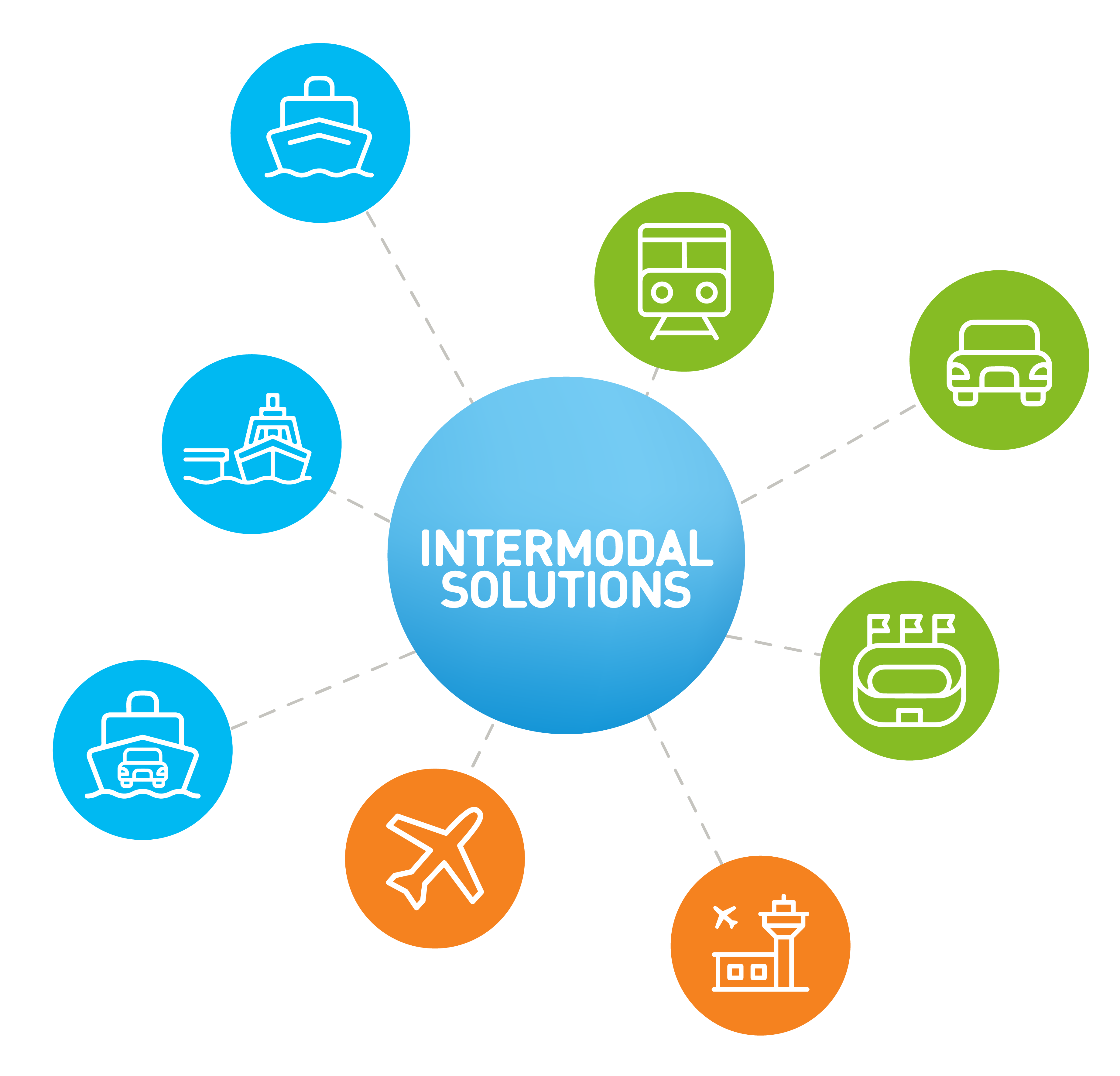 INTERMODAL SOLUTIONS